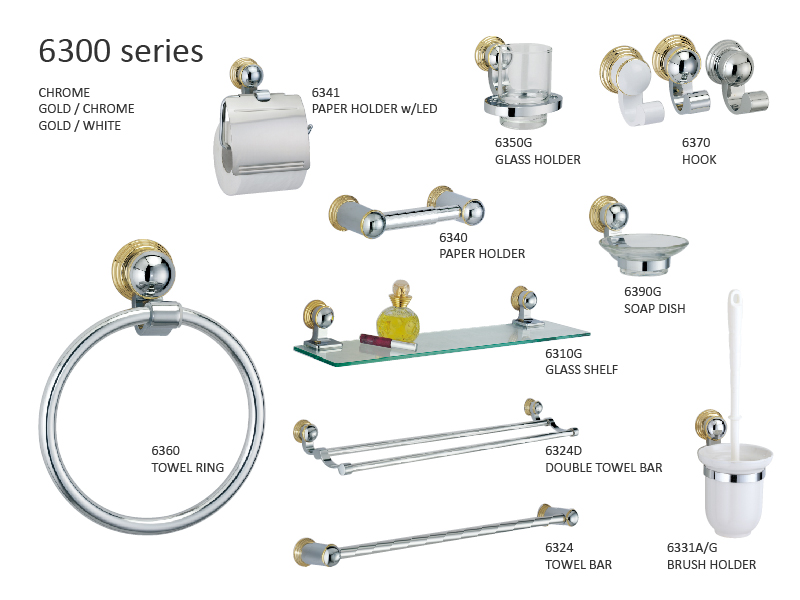 6300 series

CHROME
GOLD / CHROME
GOLD / WHITE

6341
PAPER HOLDER w/LED

6350G
GLASS HOLDER

6370
HOOK

6340
PAPER HOLDER

6390G
SOAP DISH

6310G
GLASS SHELF

6360
TOWEL RING

6324D
DOUBLE TOWEL BAR

6324
TOWEL BAR

6331A/G
BRUSH HOLDER